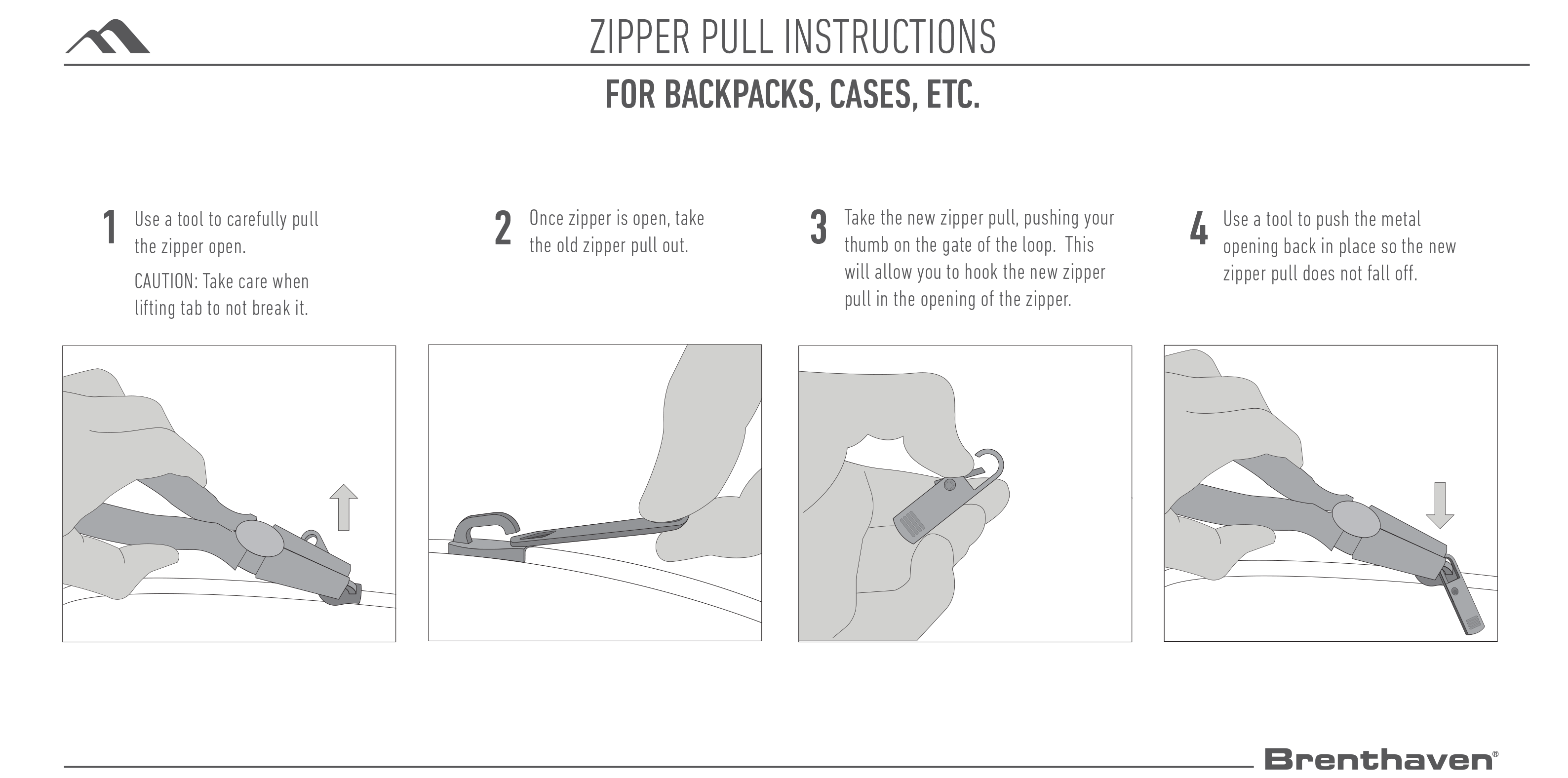 ZIPPER PULL INSTRUCTIONS

FOR BACKPACKS, CASES, ETC.

1 Use a tool to carefully pull the zipper open.

CAUTION: Take care when lifting tab to not break it.

2 Once zipper is open, take the old zipper pull out.

3 Take the new zipper pull, pushing your thumb on the gate of the loop. This will allow you to hook the new zipper pull in the opening of the zipper.

4 Use a tool to push the metal opening back in place so the new zipper pull does not fall off.

Brenthaven®