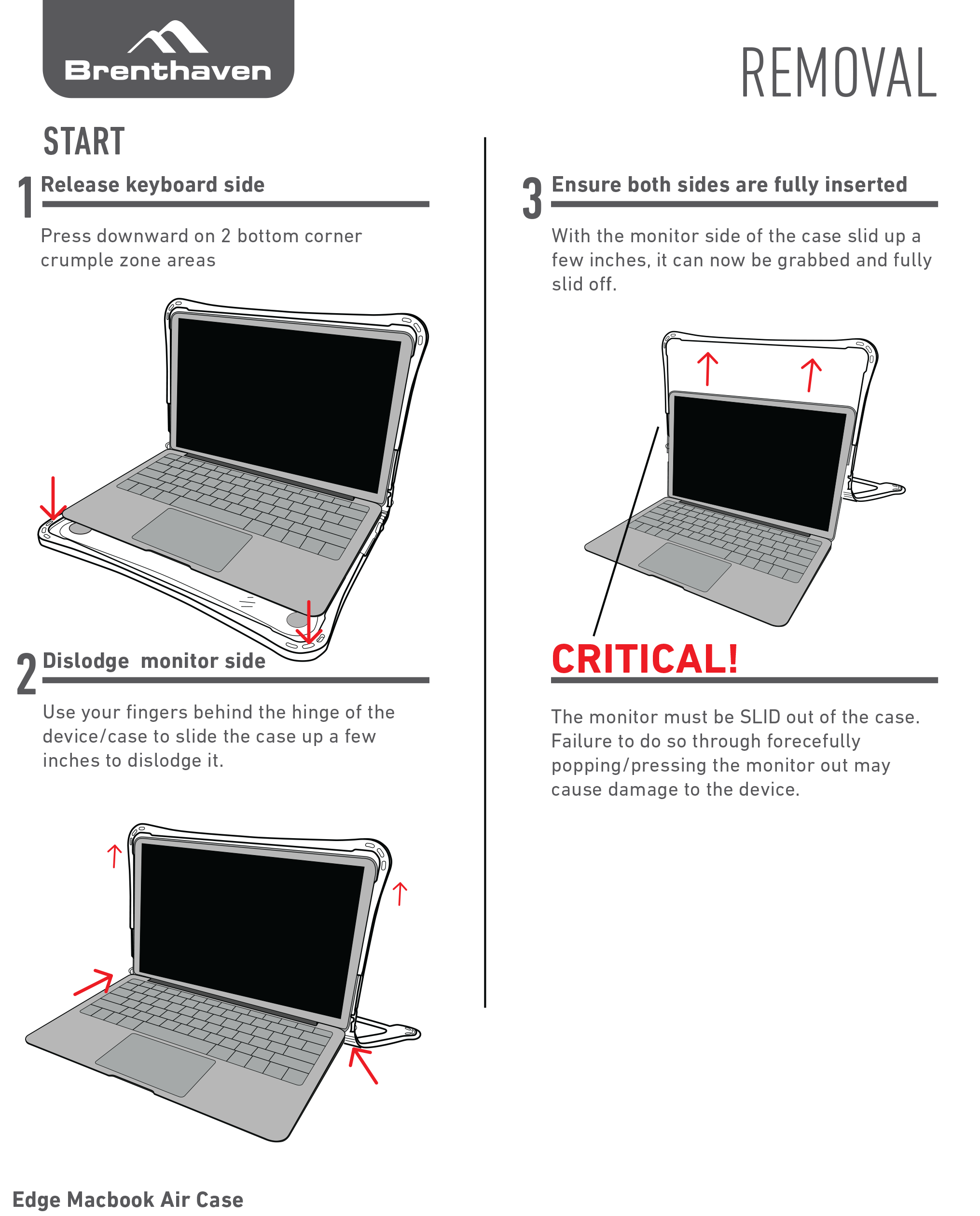 Brenthaven

REMOVAL

START

1 Release keyboard side

Press downward on 2 bottom corner crumple zone areas

2 Dislodge monitor side

Use your fingers behind the hinge of the device/case to slide the case up a few inches to dislodge it.

3 Ensure both sides are fully inserted

With the monitor side of the case slid up a few inches, it can now be grabbed and fully slid off.

CRITICAL!

The monitor must be SLID out of the case. Failure to do so through forecefully popping/pressing the monitor out may cause damage to the device.

Edge Macbook Air Case